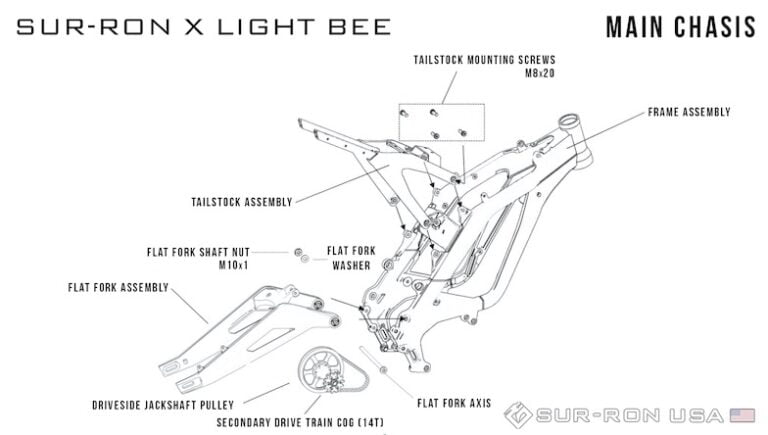 SUR-RON X LIGHT BEE

MAIN CHASIS

TAILSTOCK MOUNTING SCREWS
M8x20

FRAME ASSEMBLY

TAILSTOCK ASSEMBLY

FLAT FORK SHAFT NUT
M10x1

FLAT FORK
WASHER

FLAT FORK ASSEMBLY

DRIVESIDE JACKSHAFT PULLEY

SECONDARY DRIVE TRAIN COG (14T)

FLAT FORK AXIS

SUR-RON USA